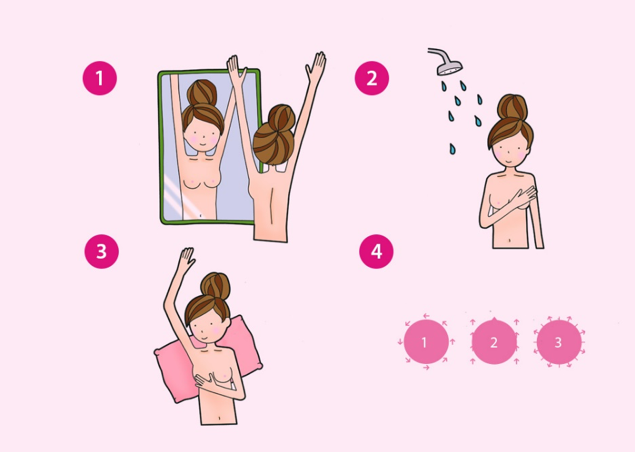 1

2

3

4

1

2

3